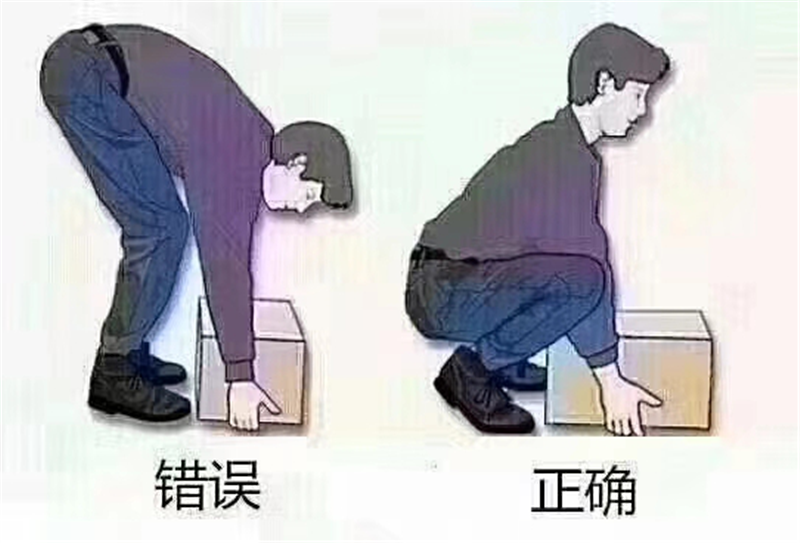 错误

正确